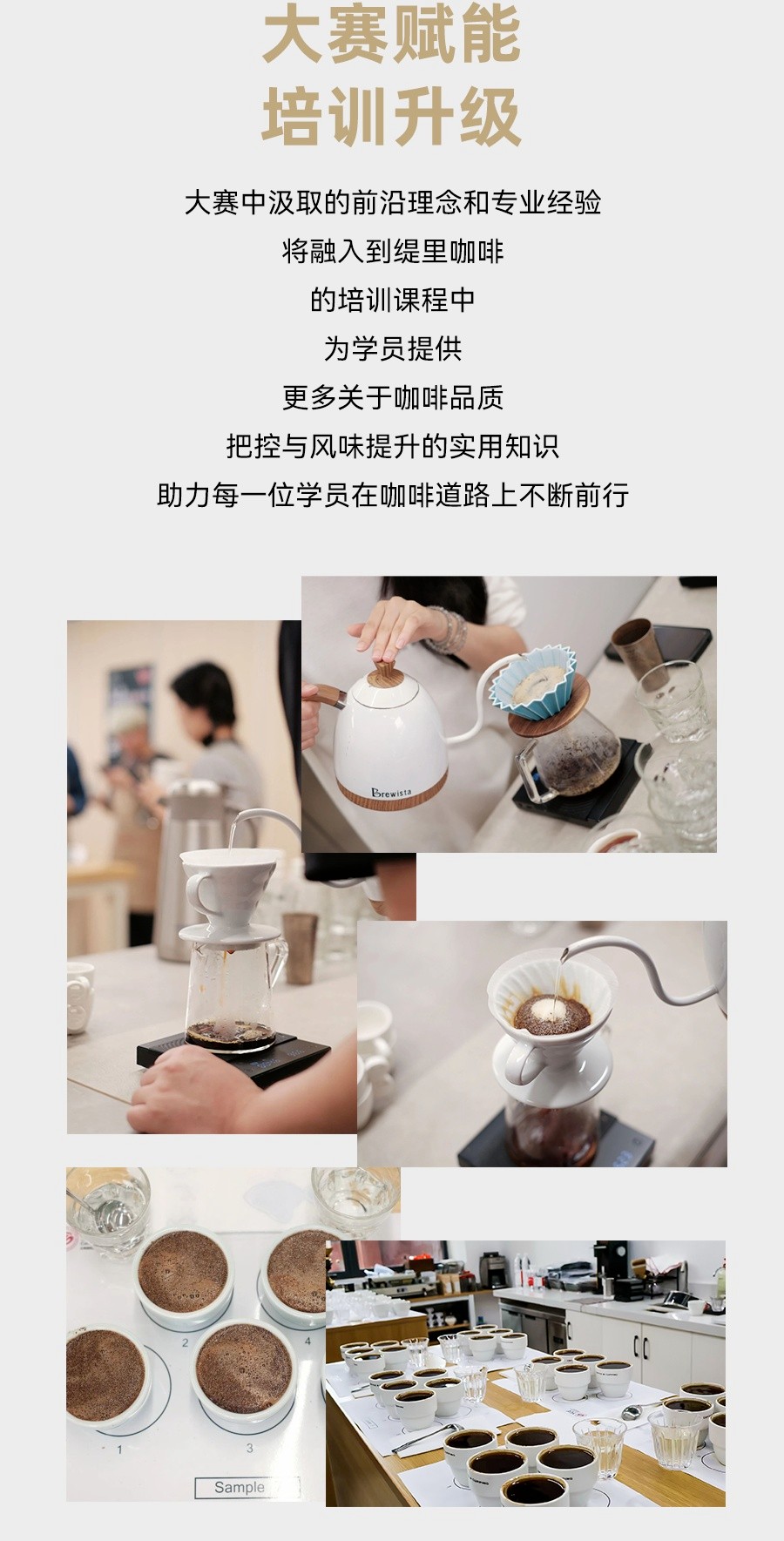 大赛赋能
培训升级

大赛中汲取的前沿理念和专业经验
将融入到缇里咖啡
的培训课程中
为学员提供
更多关于咖啡品质
把控与风味提升的实用知识
助力每一位学员在咖啡道路上不断前行

Brewista

2

4

1

3

Sample